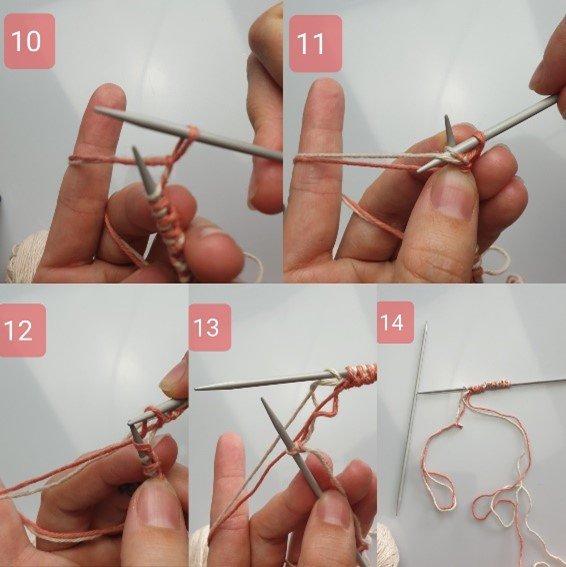 10

11

12

13

14