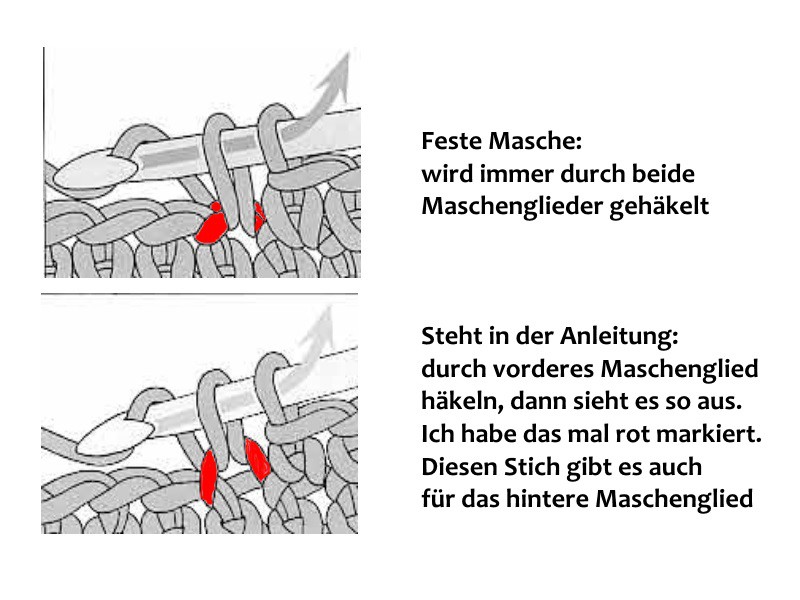 Feste Masche:
wird immer durch beide Maschenglieder gehäkelt

Steht in der Anleitung:
durch vorderes Maschenglied häkeln, dann sieht es so aus.
Ich habe das mal rot markiert.
Diesen Stich gibt es auch für das hintere Maschenglied