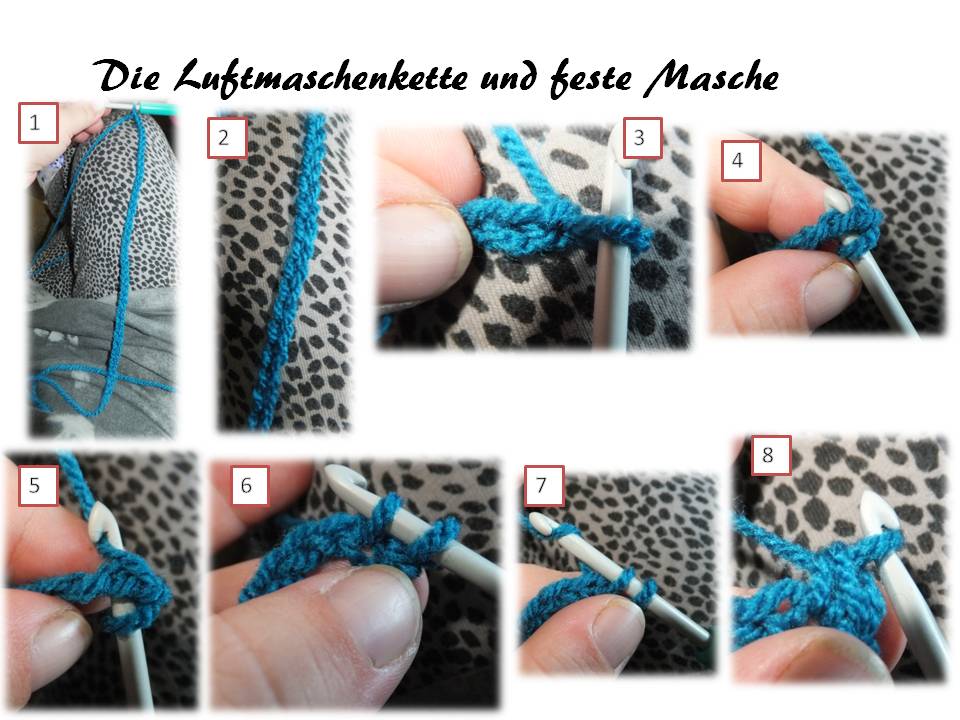 Die Luftmaschenkette und feste Masche

1

2

3

4

5

6

7

8