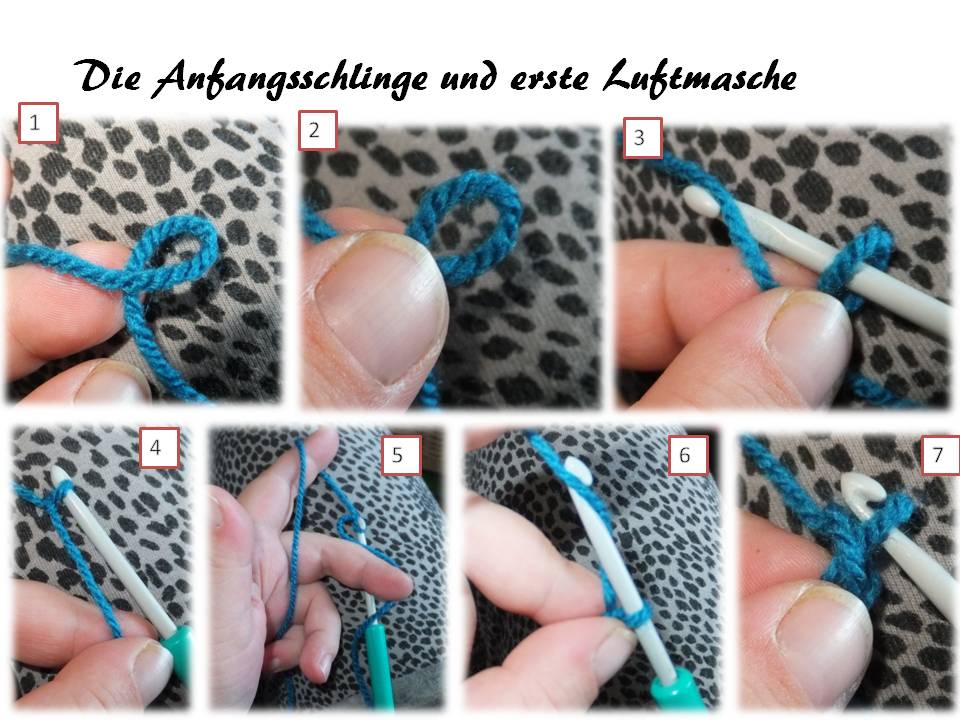 Die Anfangsschlinge und erste Luftmasche

1

2

3

4

5

6

7